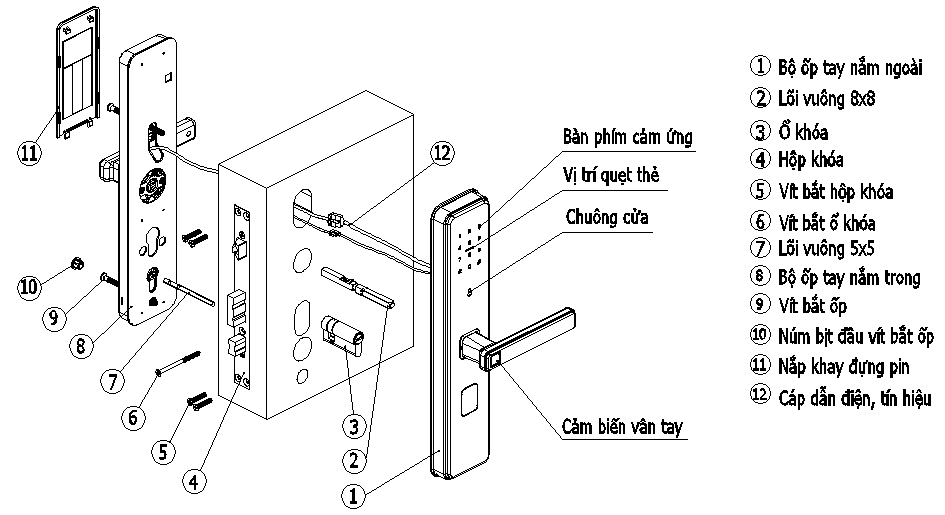 11
10
9
8
7
6
5
4
3
2
1
12
Bàn phím cảm ứng
Vị trí quẹt thẻ
Chuông cửa
Cảm biến vân tay

① Bộ ốp tay nắm ngoài
② Lõi vuông 8x8
③ Ổ khóa
④ Hộp khóa
⑤ Vít bắt hộp khóa
⑥ Vít bắt ổ khóa
⑦ Lõi vuông 5x5
⑧ Bộ ốp tay nắm trong
⑨ Vít bắt ốp
⑩ Núm bịt đầu vít bắt ốp
⑪ Nắp khay đựng pin
⑫ Cáp dẫn điện, tín hiệu